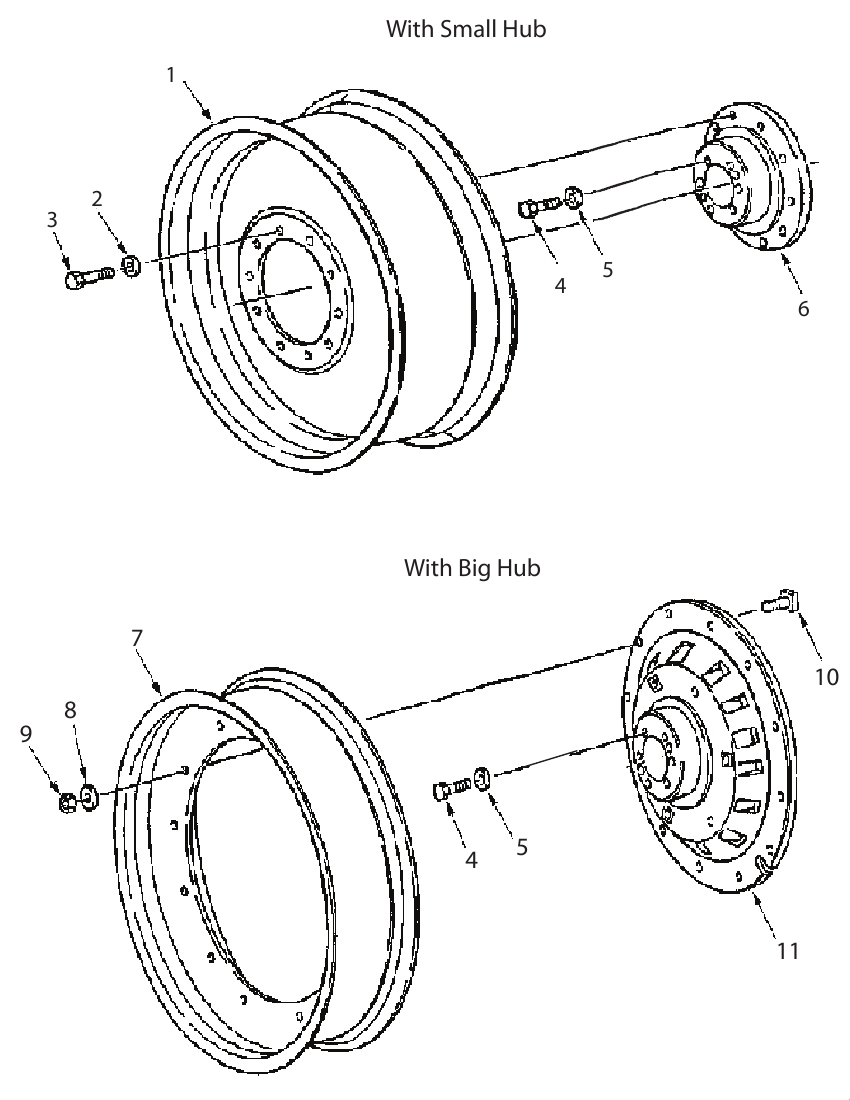 With Small Hub

1

2

3

4

5

6

With Big Hub

7

8

9

4

5

10

11